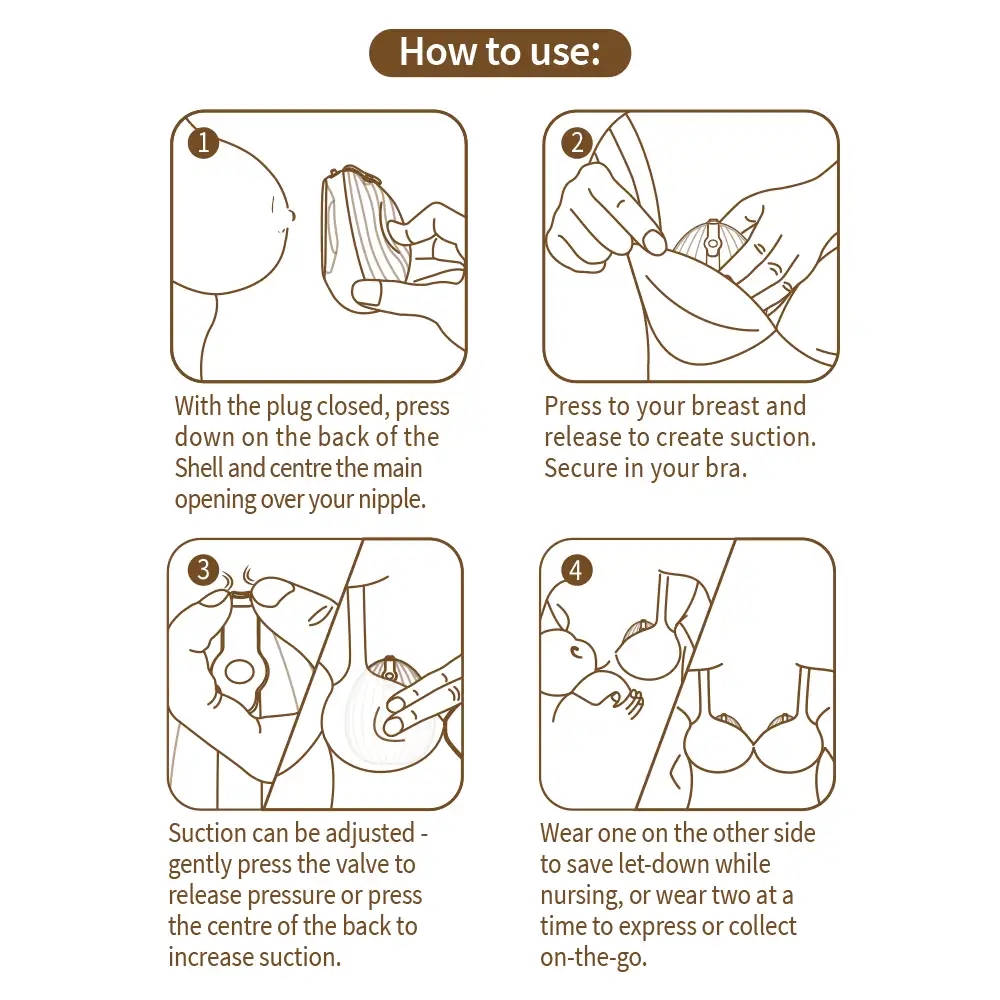 How to use:

1

With the plug closed, press down on the back of the Shell and centre the main opening over your nipple.

2

Press to your breast and release to create suction. Secure in your bra.

3

Suction can be adjusted - gently press the valve to release pressure or press the centre of the back to increase suction.

4

Wear one on the other side to save let-down while nursing, or wear two at a time to express or collect on-the-go.